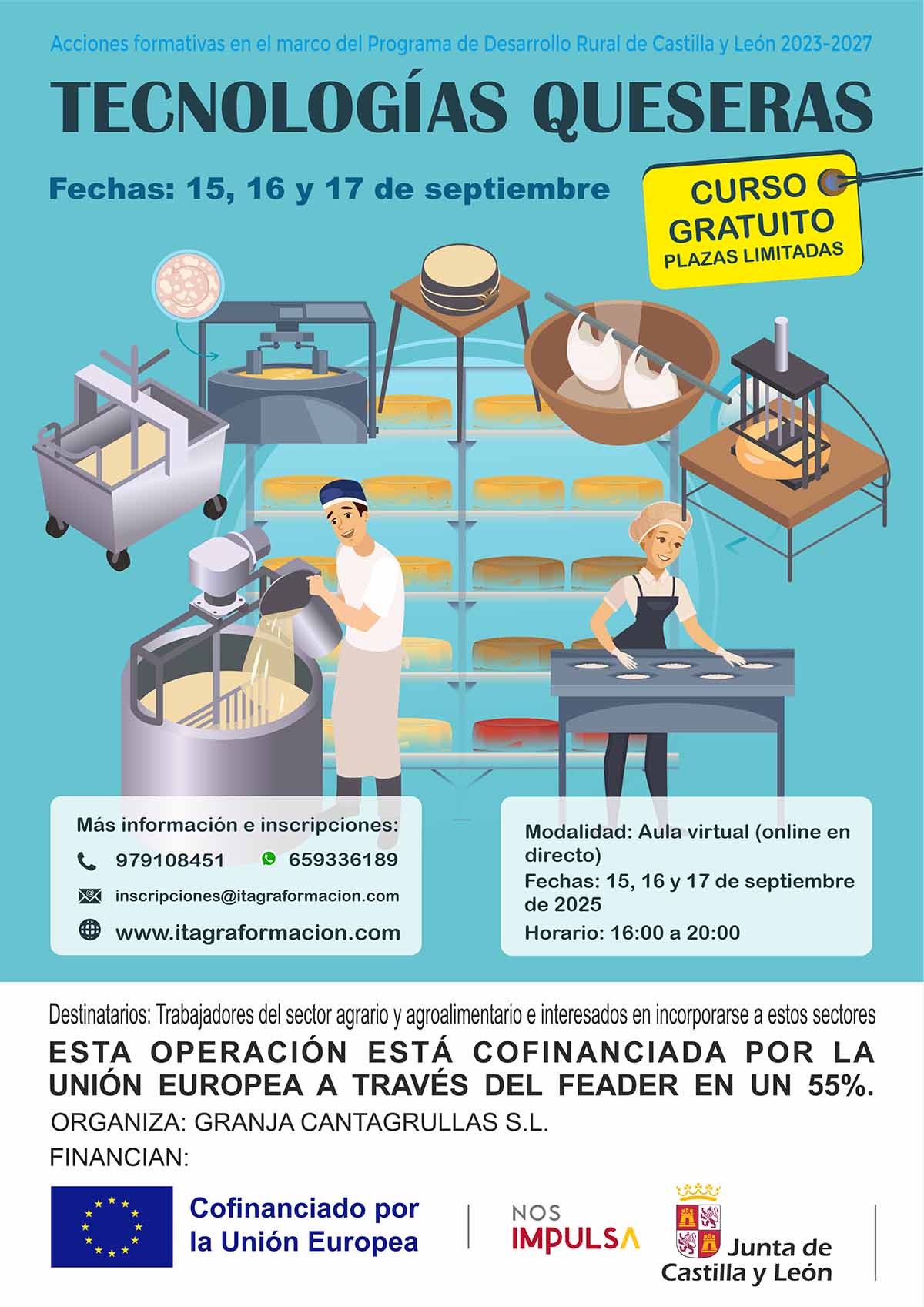 Acciones formativas en el marco del Programa de Desarrollo Rural de Castilla y León 2023-2027

TECNOLOGÍAS QUESERAS

Fechas: 15, 16 y 17 de septiembre

CURSO GRATUITO
PLAZAS LIMITADAS

Más información e inscripciones:
979108451 659336189
inscripciones@itagraformacion.com
www.itagraformacion.com

Modalidad: Aula virtual (online en directo)
Fechas: 15, 16 y 17 de septiembre de 2025
Horario: 16:00 a 20:00

Destinatarios: Trabajadores del sector agrario y agroalimentario e interesados en incorporarse a estos sectores

ESTA OPERACIÓN ESTÁ COFINANCIADA POR LA UNIÓN EUROPEA A TRAVÉS DEL FEADER EN UN 55%.

ORGANIZA: GRANJA CANTAGRULLAS S.L.

FINANCIAN:

Cofinanciado por la Unión Europea

NOS IMPULSA

Junta de Castilla y León